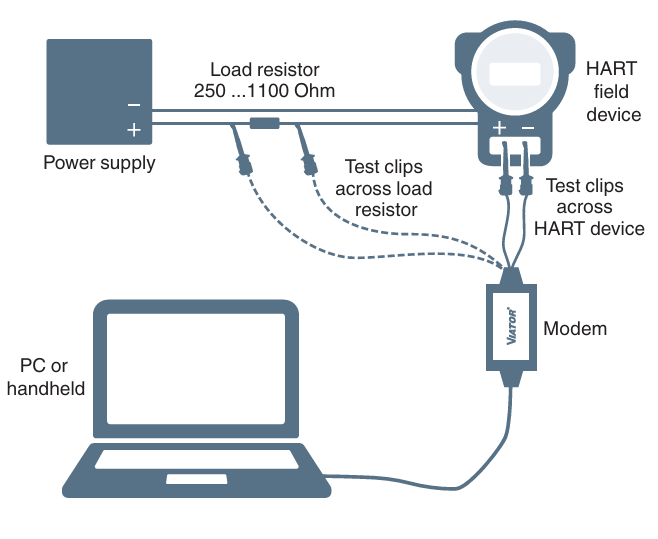 Load resistor
250 ...1100 Ohm

−
+
Power supply

HART
field
device

+ −

Test clips
across load
resistor

Test clips
across
HART device

VIATOR

Modem

PC or
handheld