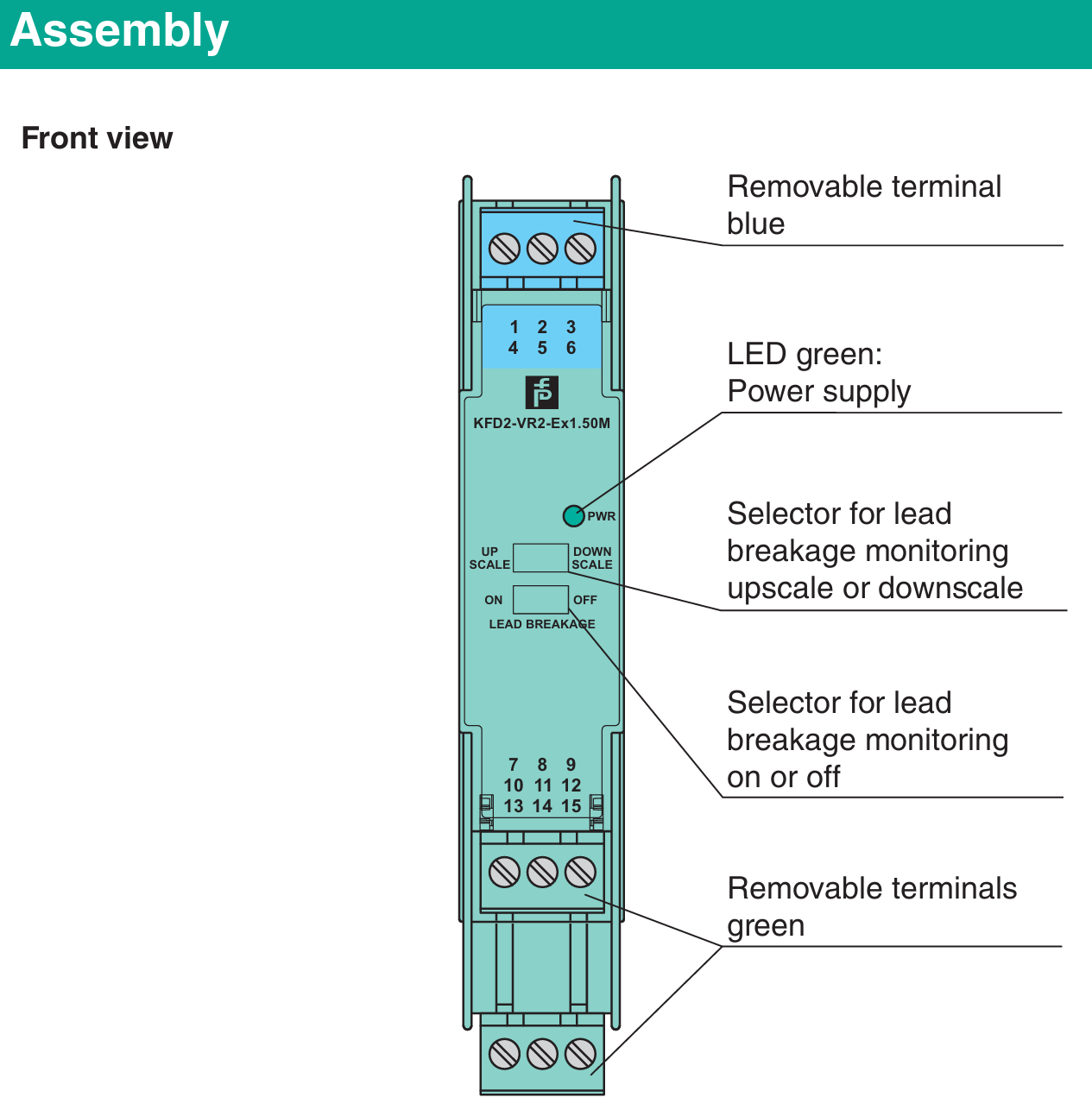 Assembly

Front view

1 2 3
4 5 6

KFD2-VR2-Ex1.50M

PWR

UP SCALE

DOWN SCALE

ON

OFF

LEAD BREAKAGE

7 8 9
10 11 12
13 14 15

Removable terminal blue

LED green: Power supply

Selector for lead breakage monitoring upscale or downscale

Selector for lead breakage monitoring on or off

Removable terminals green